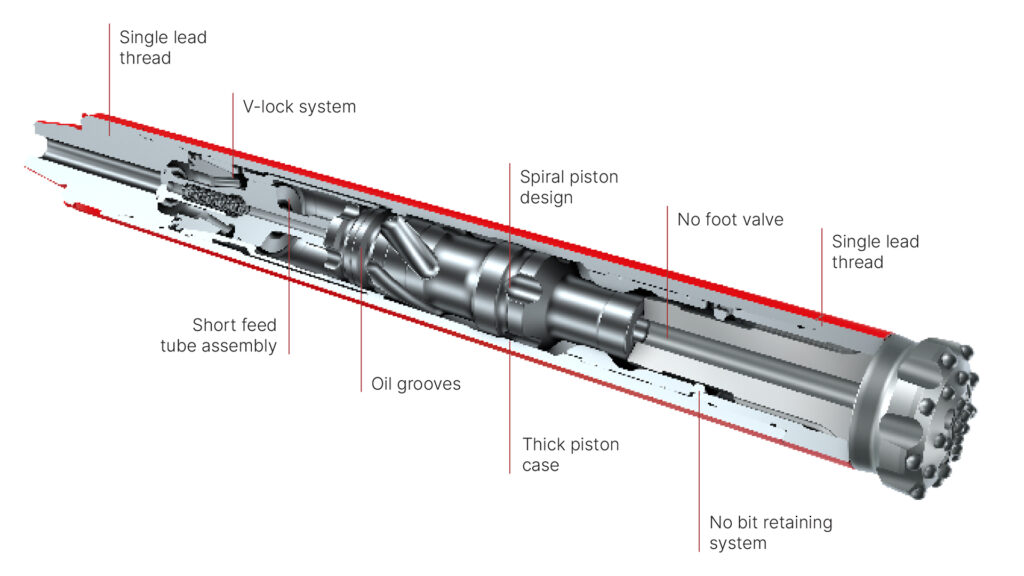 Single lead thread

V-lock system

Spiral piston design

No foot valve

Single lead thread

Short feed tube assembly

Oil grooves

Thick piston case

No bit retaining system